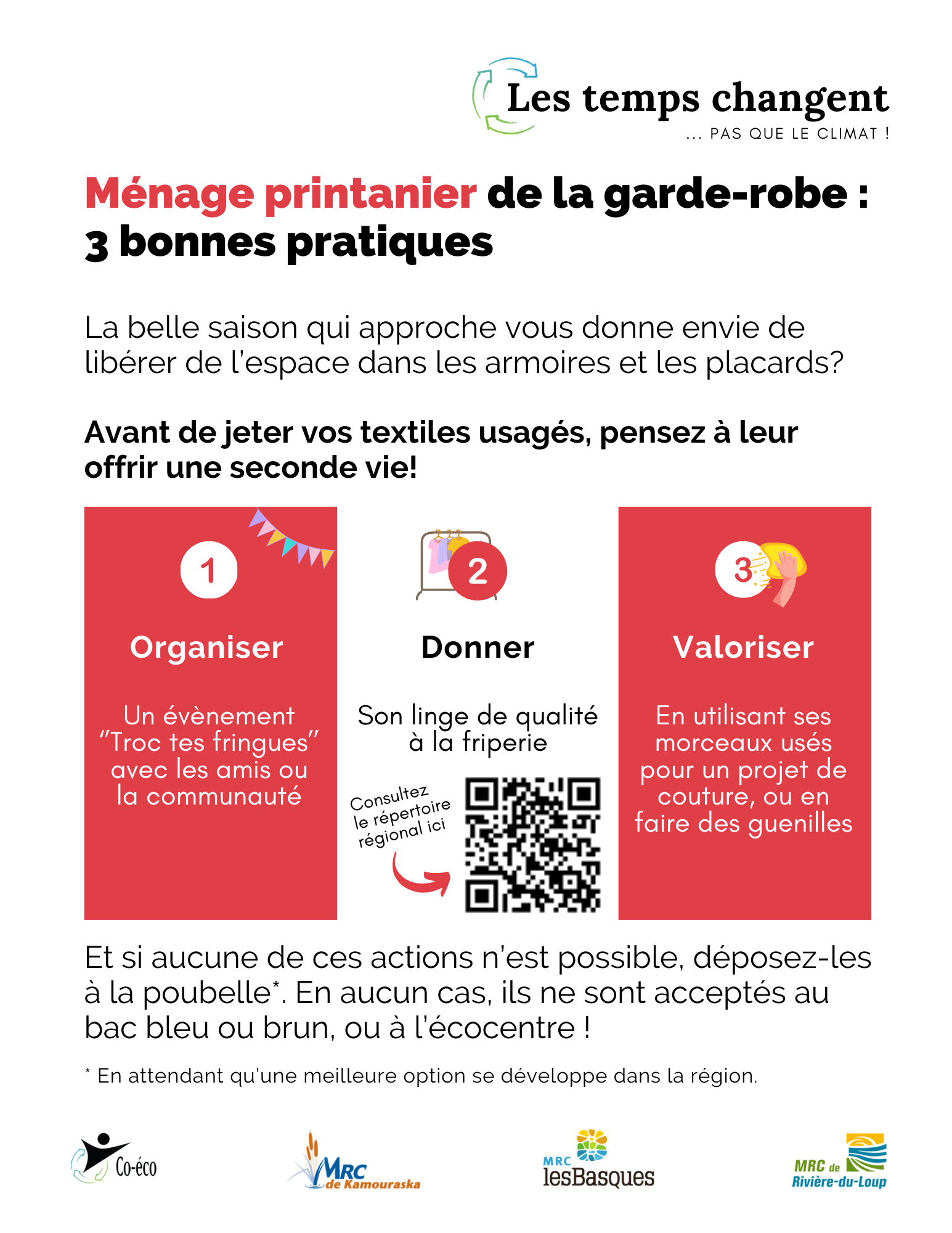 Les temps changent
... PAS QUE LE CLIMAT !

Ménage printanier de la garde-robe : 3 bonnes pratiques

La belle saison qui approche vous donne envie de libérer de l'espace dans les armoires et les placards?

Avant de jeter vos textiles usagés, pensez à leur offrir une seconde vie!

1
Organiser
Un évènement "Troc tes fringues" avec les amis ou la communauté

2
Donner
Son linge de qualité à la friperie
Consultez le répertoire régional ici

3
Valoriser
En utilisant ses morceaux usés pour un projet de couture, ou en faire des guenilles

Et si aucune de ces actions n'est possible, déposez-les à la poubelle*. En aucun cas, ils ne sont acceptés au bac bleu ou brun, ou à l'écocentre !

* En attendant qu'une meilleure option se développe dans la région.

Co-éco
MRC de Kamouraska
MRC lesBasques
MRC de Rivière-du-Loup